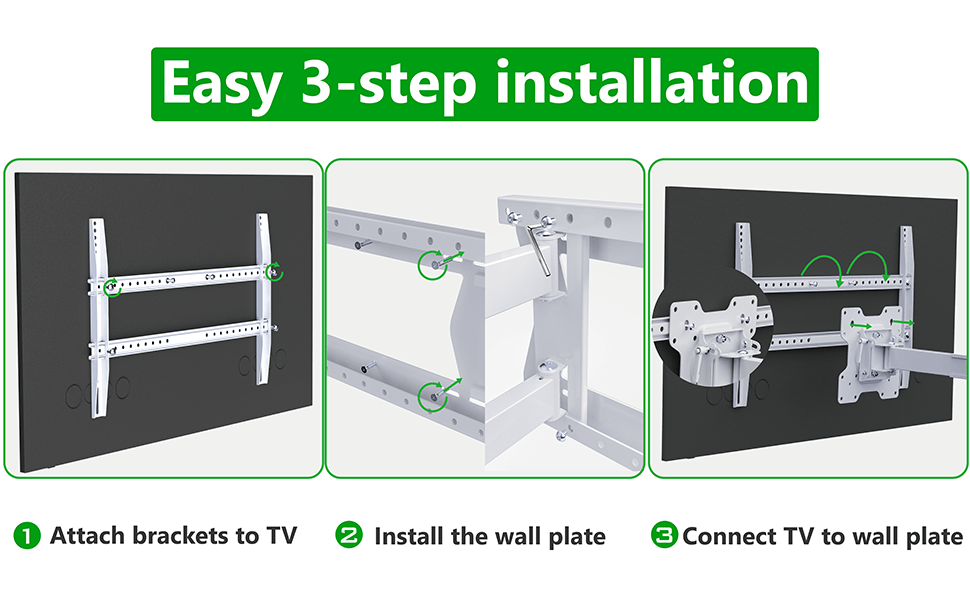 Easy 3-step installation

1 Attach brackets to TV

2 Install the wall plate

3 Connect TV to wall plate