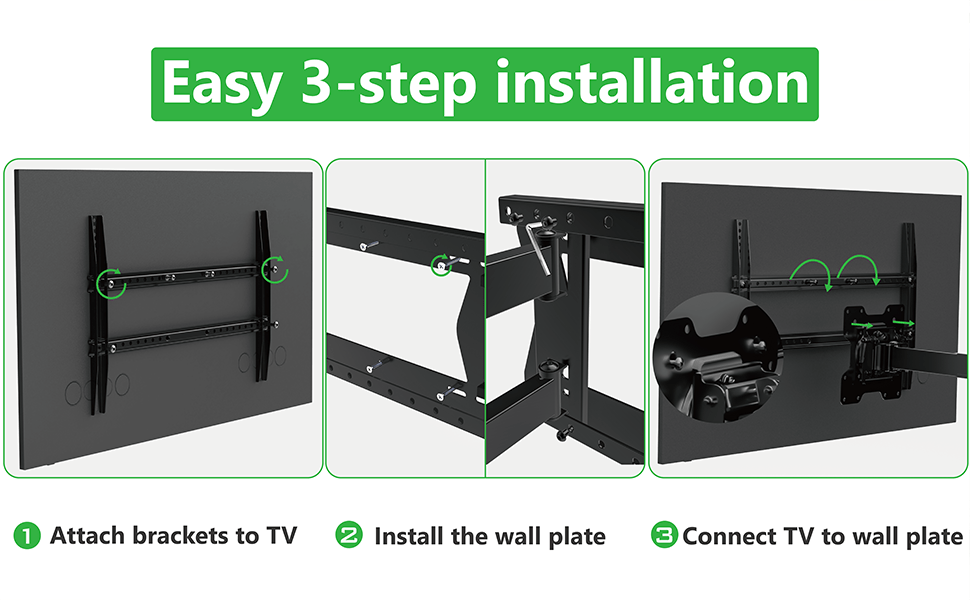 Easy 3-step installation

1 Attach brackets to TV

2 Install the wall plate

3 Connect TV to wall plate