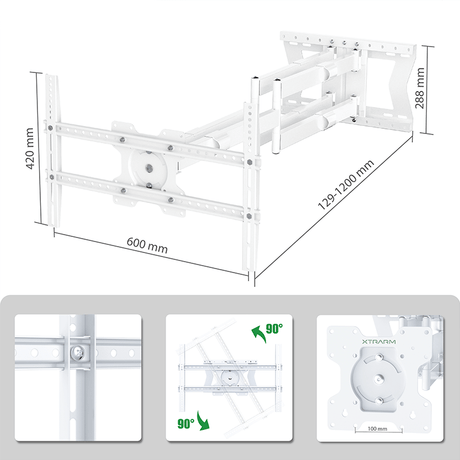 420 mm

600 mm

129-1200 mm

288 mm

90°

90°

XTRARM

100 mm