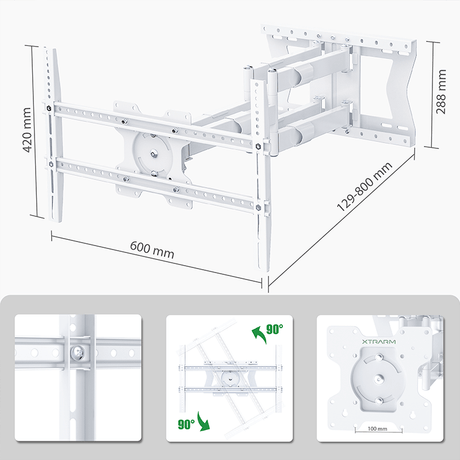 420 mm

288 mm

129-800 mm

600 mm

90°

90°

XTRARM

100 mm